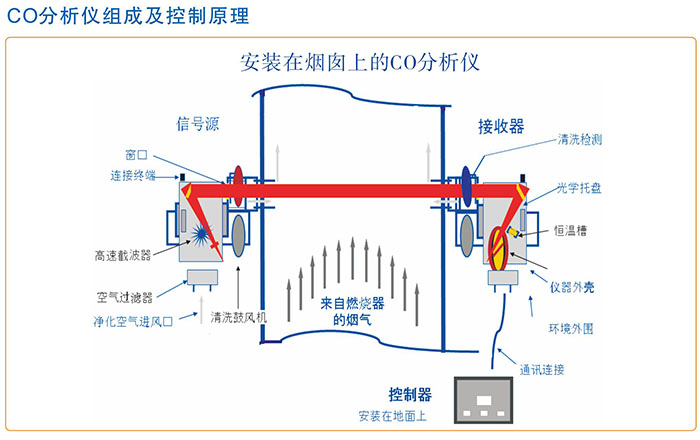 CO分析仪组成及控制原理

安装在烟囱上的CO分析仪

信号源

窗口

连接终端

高速截波器

空气过滤器

净化空气进风口

清洗鼓风机

来自燃烧器的烟气

接收器

清洗检测

光学托盘

恒温槽

仪器外壳

环境外围

通讯连接

控制器

安装在地面上